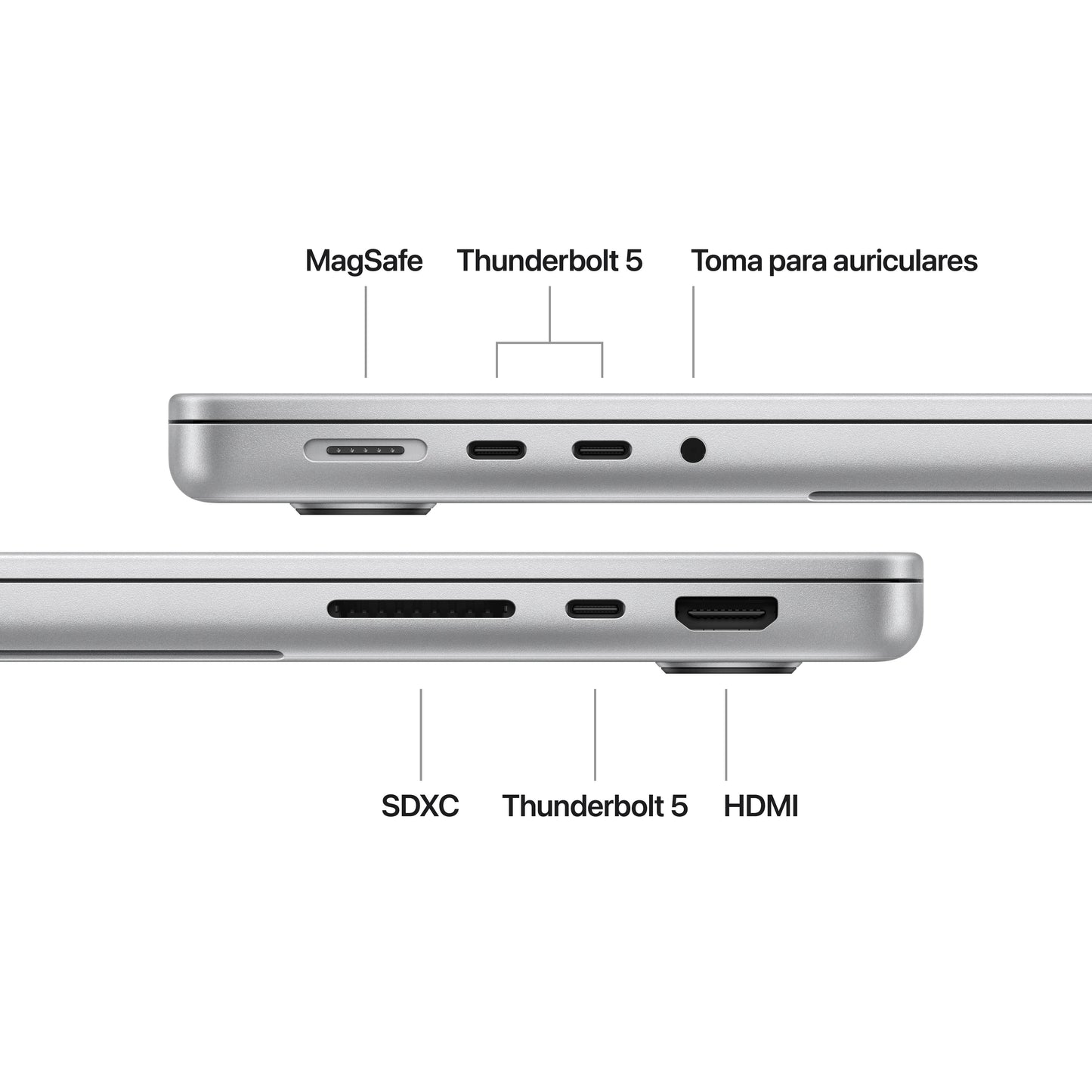 MagSafe
Thunderbolt 5
Toma para auriculares

SDXC
Thunderbolt 5
HDMI