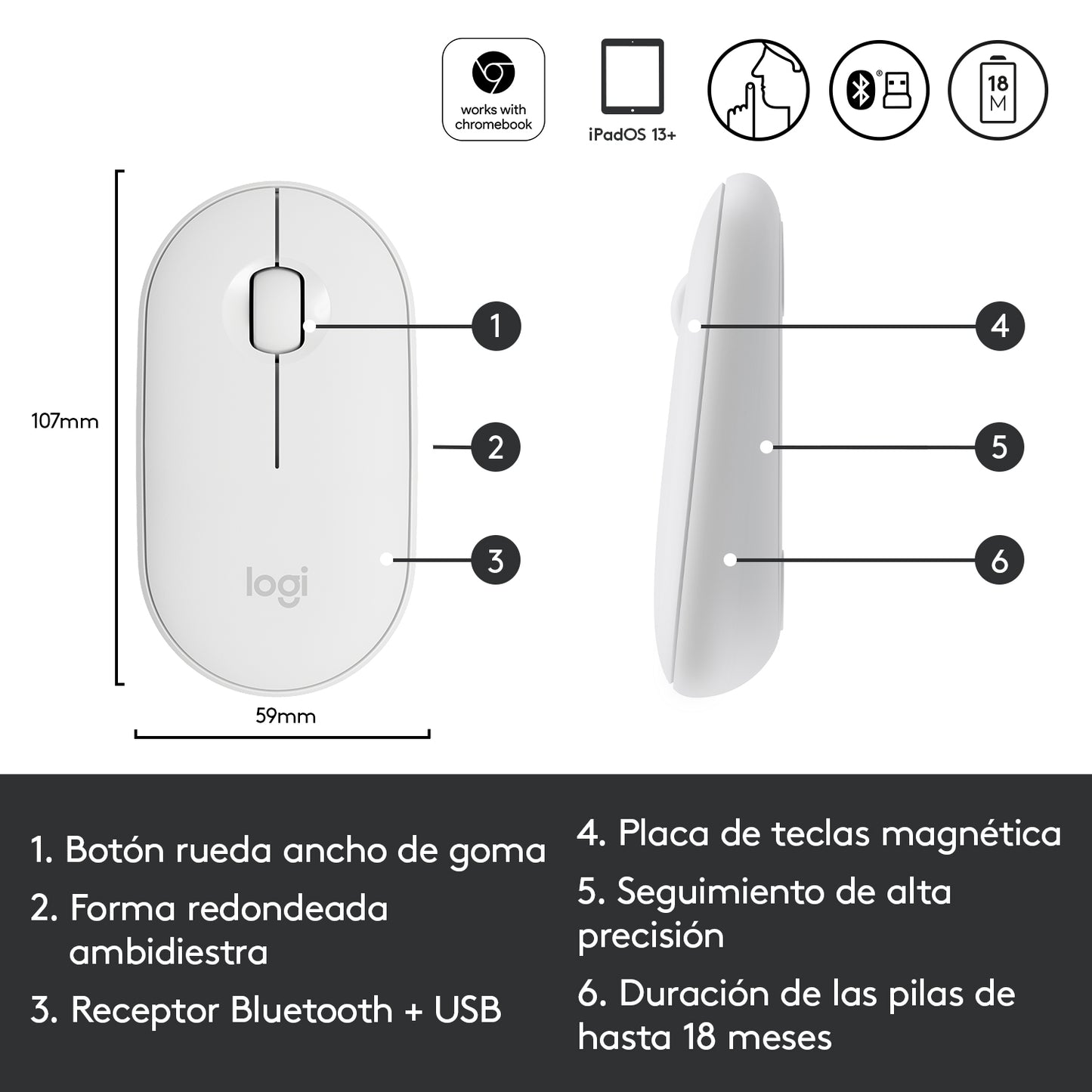 works with chromebook

iPadOS 13+

18 M

107mm

59mm

logi

1

2

3

4

5

6

1. Botón rueda ancho de goma

2. Forma redondeada ambidiestra

3. Receptor Bluetooth + USB

4. Placa de teclas magnética

5. Seguimiento de alta precisión

6. Duración de las pilas de hasta 18 meses